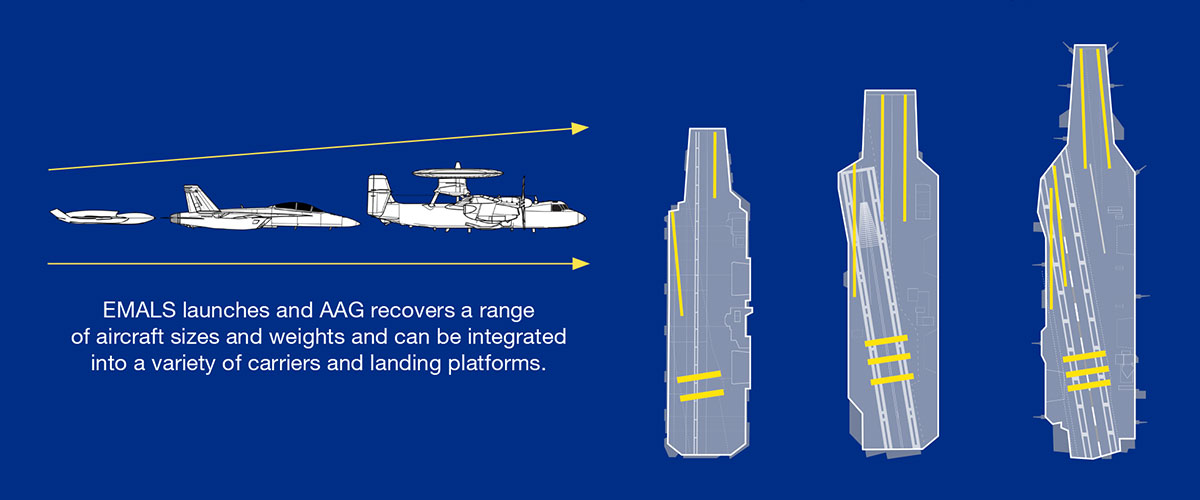 EMALS launches and AAG recovers a range of aircraft sizes and weights and can be integrated into a variety of carriers and landing platforms.